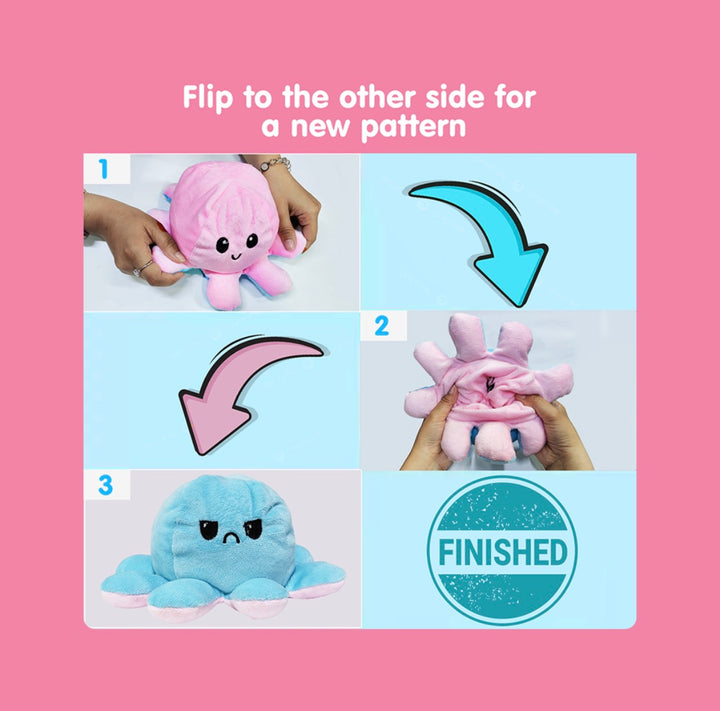 Flip to the other side for a new pattern

1

2

3

FINISHED